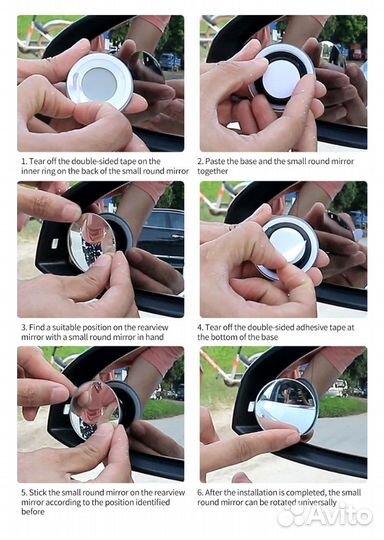 1. Tear off the double-sided tape on the inner ring on the back of the small round mirror

2. Paste the base and the small round mirror together

3. Find a suitable position on the rearview mirror with a small round mirror in hand

4. Tear off the double-sided adhesive tape at the bottom of the base

5. Stick the small round mirror on the rearview mirror according to the position identified before

6. After the installation is completed, the small round mirror can be rotated universally

Avito