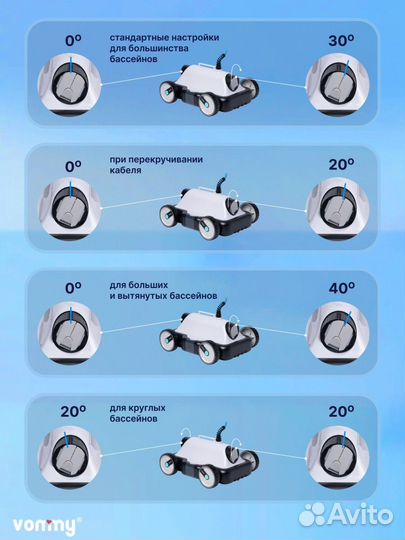 0º

стандартные настройки для большинства бассейнов

30º

0º

при перекручивании кабеля

20º

0º

для больших и вытянутых бассейнов

40º

20º

для круглых бассейнов

20º

vonmy®

Avito