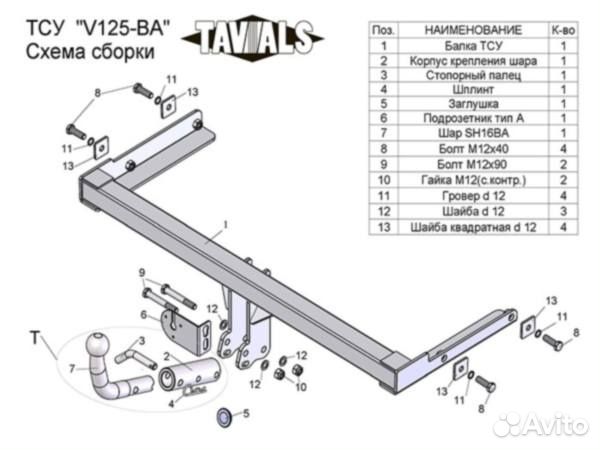 ТСУ "V125-BA"
Схема сборки

TAVIALS

| Поз. | НАИМЕНОВАНИЕ | К-во |
|---|---|---|
| 1 | Балка ТСУ | 1 |
| 2 | Корпус крепления шара | 1 |
| 3 | Стопорный палец | 1 |
| 4 | Шплинт | 1 |
| 5 | Заглушка | 1 |
| 6 | Подрозетник тип А | 1 |
| 7 | Шар SH16BA | 1 |
| 8 | Болт М12х40 | 4 |
| 9 | Болт М12х90 | 2 |
| 10 | Гайка М12(с.контр.) | 2 |
| 11 | Гровер d 12 | 4 |
| 12 | Шайба d 12 | 3 |
| 13 | Шайба квадратная d 12 | 4 |

8
11
13
11
13
1
9
6
12
T
3
7
2
4
12
12
10
5
13
11
8
13
11
8

Avito