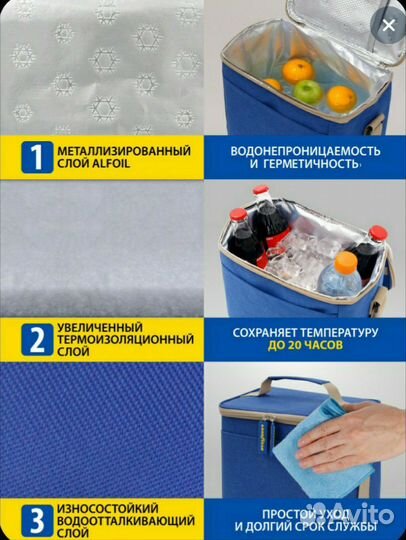 1 МЕТАЛЛИЗИРОВАННЫЙ СЛОЙ ALFOIL

ВОДОНЕПРОНИЦАЕМОСТЬ И ГЕРМЕТИЧНОСТЬ

2 УВЕЛИЧЕННЫЙ ТЕРМОИЗОЛЯЦИОННЫЙ СЛОЙ

СОХРАНЯЕТ ТЕМПЕРАТУРУ ДО 20 ЧАСОВ

GOODYEAR

3 ИЗНОСОСТОЙКИЙ ВОДООТТАЛКИВАЮЩИЙ СЛОЙ

ПРОСТОЙ УХОД И ДОЛГИЙ СРОК СЛУЖБЫ

Avito