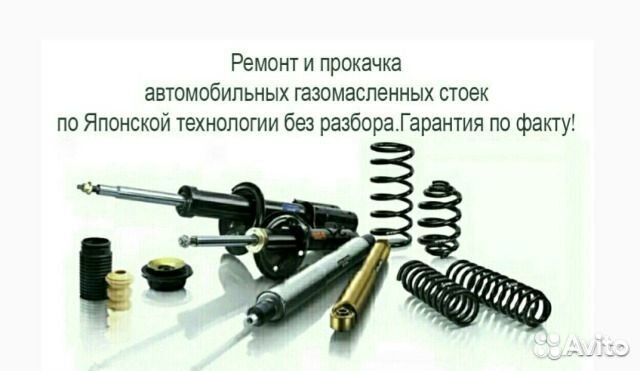 Ремонт и прокачка
автомобильных газомасленных стоек
по Японской технологии без разбора.Гарантия по факту!

Avito