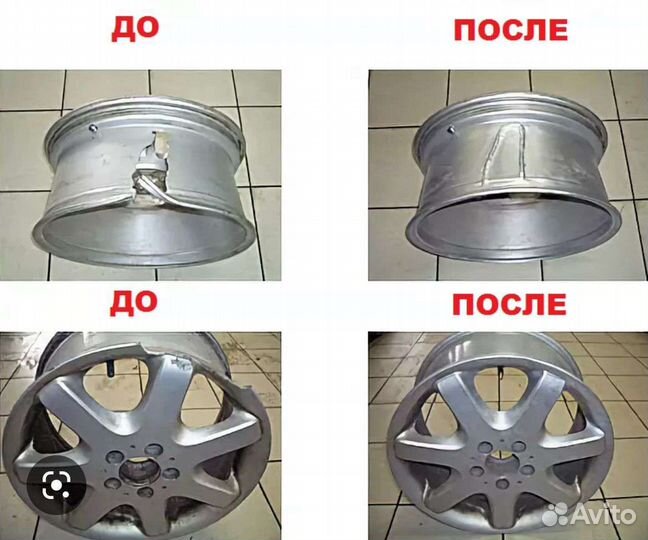 ДО

ПОСЛЕ

ДО

ПОСЛЕ

Avito