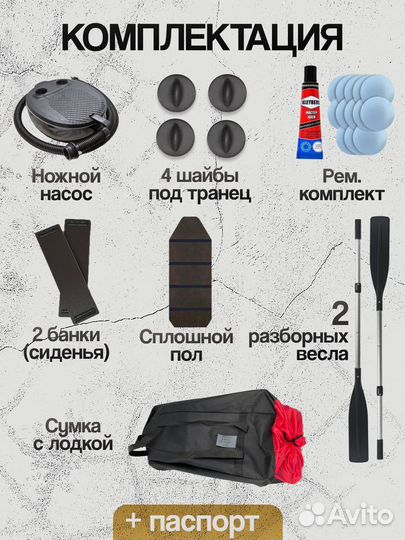 КОМПЛЕКТАЦИЯ

Ножной насос

4 шайбы под транец

Рем. комплект

2 банки (сиденья)

Сплошной пол

2 разборных весла

Сумка с лодкой

+ паспорт

Avito