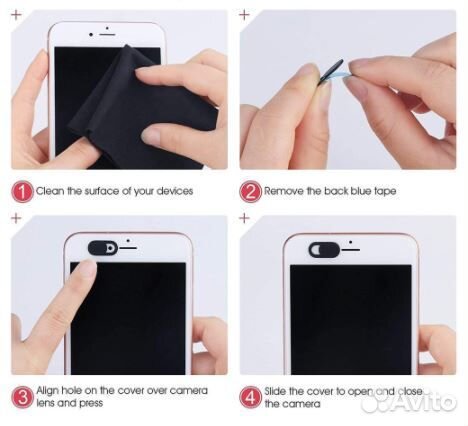 1 Clean the surface of your devices

2 Remove the back blue tape

3 Align hole on the cover over camera lens and press

4 Slide the cover to open and close the camera

Avito