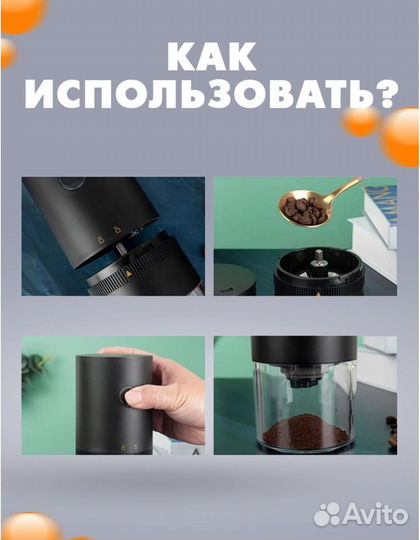 КАК ИСПОЛЬЗОВАТЬ?

Avito