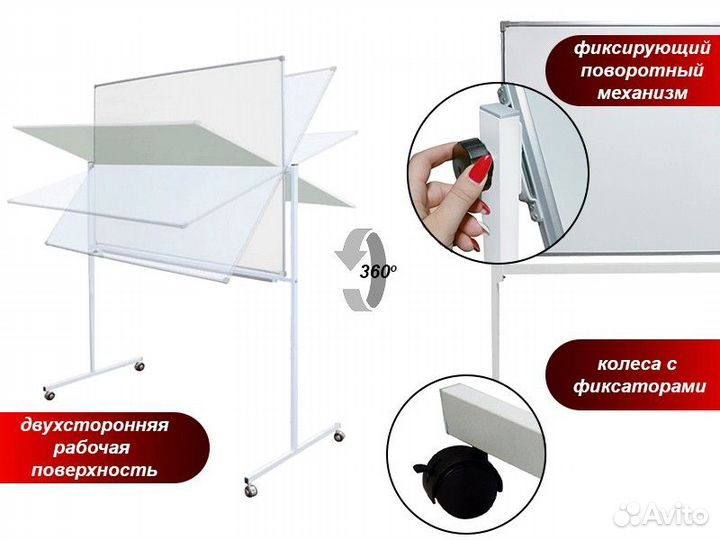 фиксирующий поворотный механизм

$360^o$

колеса с фиксаторами

двухсторонняя рабочая поверхность

Avito