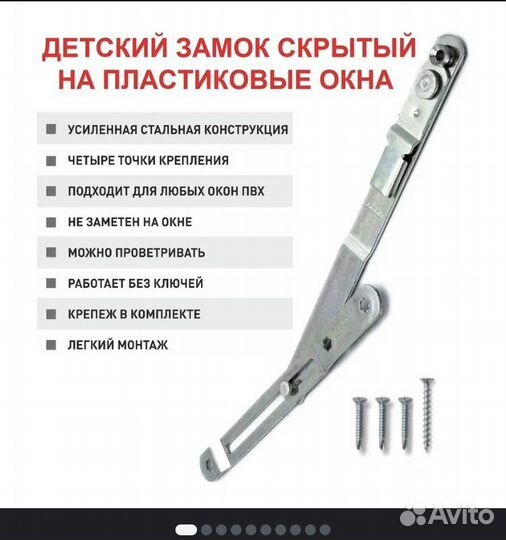 ДЕТСКИЙ ЗАМОК СКРЫТЫЙ НА ПЛАСТИКОВЫЕ ОКНА

УСИЛЕННАЯ СТАЛЬНАЯ КОНСТРУКЦИЯ

ЧЕТЫРЕ ТОЧКИ КРЕПЛЕНИЯ

ПОДХОДИТ ДЛЯ ЛЮБЫХ ОКОН ПВХ

НЕ ЗАМЕТЕН НА ОКНЕ

МОЖНО ПРОВЕТРИВАТЬ

РАБОТАЕТ БЕЗ КЛЮЧЕЙ

КРЕПЕЖ В КОМПЛЕКТЕ

ЛЕГКИЙ МОНТАЖ

Avito