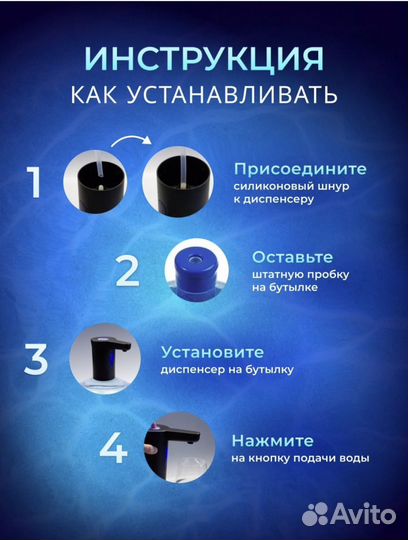 ИНСТРУКЦИЯ
КАК УСТАНАВЛИВАТЬ

1 Присоедините
силиконовый шнур к диспенсеру

2 Оставьте
штатную пробку на бутылке

3 Установите
диспенсер на бутылку

4 Нажмите
на кнопку подачи воды

Avito