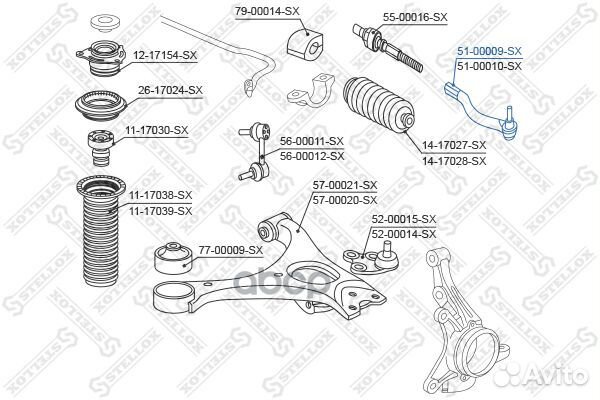 79-00014-SX
55-00016-SX
51-00009-SX
51-00010-SX
12-17154-SX
26-17024-SX
11-17030-SX
56-00011-SX
56-00012-SX
14-17027-SX
14-17028-SX
11-17038-SX
11-17039-SX
57-00021-SX
57-00020-SX
52-00015-SX
52-00014-SX
77-00009-SX
STELLOX
Avito