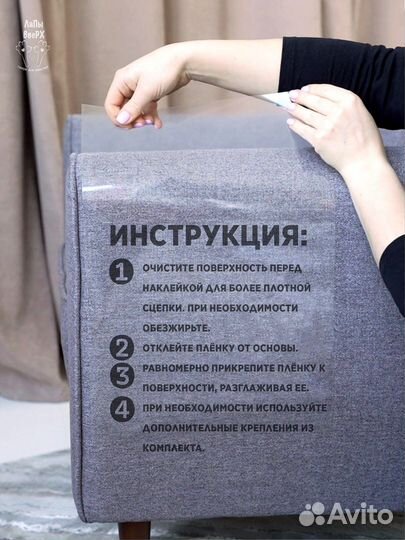 ЛаПы ВвеРХ

ИНСТРУКЦИЯ:

1 ОЧИСТИТЕ ПОВЕРХНОСТЬ ПЕРЕД НАКЛЕЙКОЙ ДЛЯ БОЛЕЕ ПЛОТНОЙ СЦЕПКИ. ПРИ НЕОБХОДИМОСТИ ОБЕЗЖИРЬТЕ.

2 ОТКЛЕЙТЕ ПЛЁНКУ ОТ ОСНОВЫ.

3 РАВНОМЕРНО ПРИКРЕПИТЕ ПЛЁНКУ К ПОВЕРХНОСТИ, РАЗГЛАЖИВАЯ ЕЕ.

4 ПРИ НЕОБХОДИМОСТИ ИСПОЛЬЗУЙТЕ ДОПОЛНИТЕЛЬНЫЕ КРЕПЛЕНИЯ ИЗ КОМПЛЕКТА.

Avito