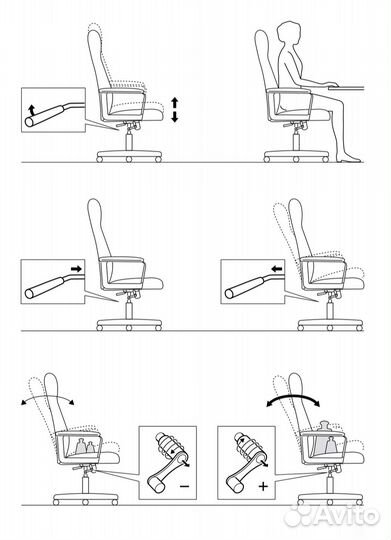 −
+
Avito