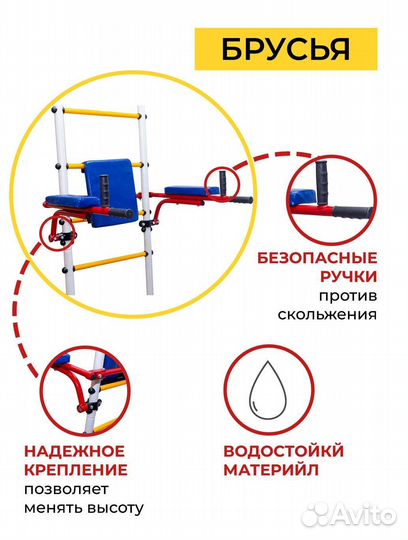 БРУСЬЯ

БЕЗОПАСНЫЕ РУЧКИ
против скольжения

НАДЕЖНОЕ КРЕПЛЕНИЕ
позволяет менять высоту

ВОДОСТОЙКЙ МАТЕРИЙЛ

Avito