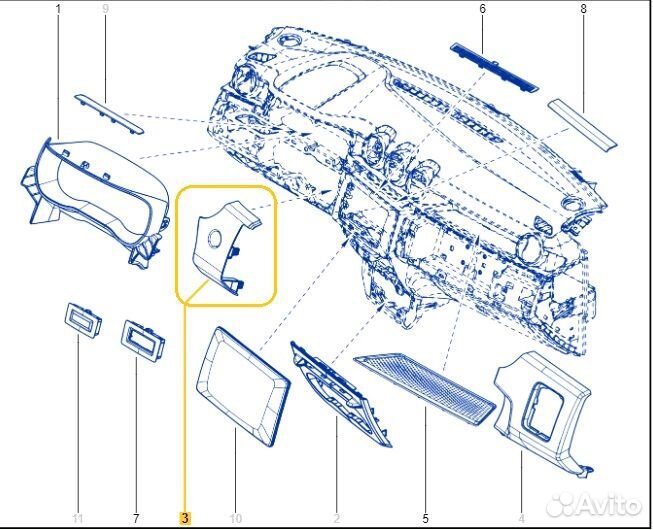 1
9
6
8
11
7
3
10
2
5
4
Avito