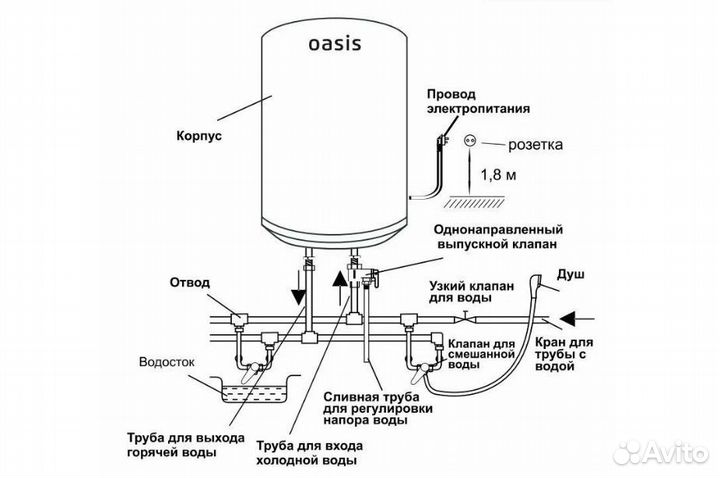 oasis

Корпус

Провод электропитания

розетка

1,8 м

Однонаправленный выпускной клапан

Отвод

Узкий клапан для воды

Душ

Клапан для смешанной воды

Кран для трубы с водой

Водосток

Сливная труба для регулировки напора воды

Труба для выхода горячей воды

Труба для входа холодной воды

Avito