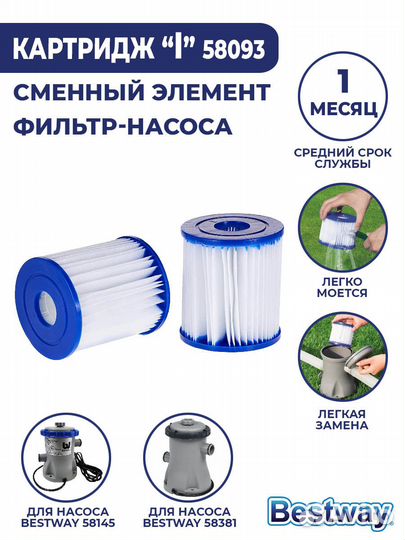 КАРТРИДЖ "I" 58093

СМЕННЫЙ ЭЛЕМЕНТ ФИЛЬТР-НАСОСА

1 МЕСЯЦ

СРЕДНИЙ СРОК СЛУЖБЫ

ЛЕГКО МОЕТСЯ

ЛЕГКАЯ ЗАМЕНА

ДЛЯ НАСОСА BESTWAY 58145

ДЛЯ НАСОСА BESTWAY 58381

Bestway