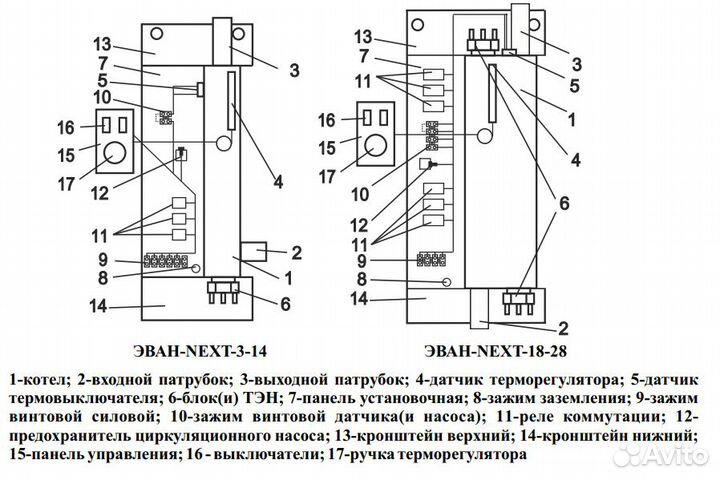 13
7
5
10
16
15
17
12
11
9
8
14
3
4
2
1
6

ЭВАН-NEXT-3-14

13
7
11
16
15
17
10
12
11
9
8
14
3
5
1
4
6
2

ЭВАН-NEXT-18-28

1-котел; 2-входной патрубок; 3-выходной патрубок; 4-датчик терморегулятора; 5-датчик термовыключателя; 6-блок(и) ТЭН; 7-панель установочная; 8-зажим заземления; 9-зажим винтовой силовой; 10-зажим винтовой датчика(и насоса); 11-реле коммутации; 12-предохранитель циркуляционного насоса; 13-кронштейн верхний; 14-кронштейн нижний; 15-панель управления; 16 - выключатели; 17-ручка терморегулятора

Avito