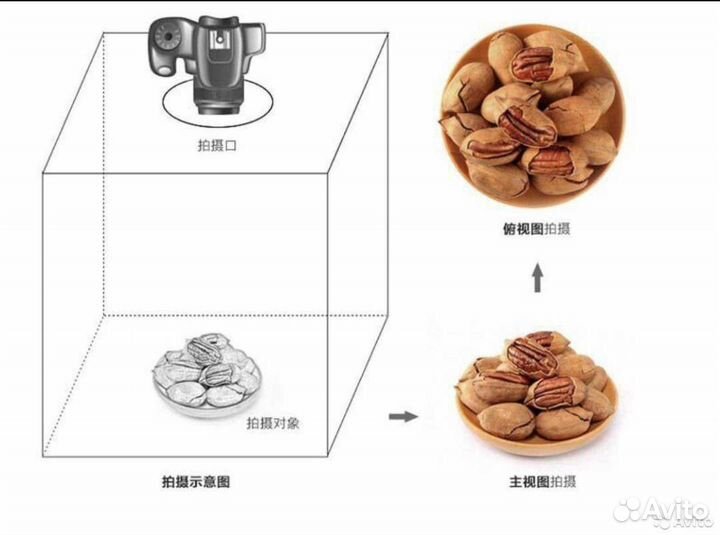 拍摄口

俯视图拍摄

拍摄对象

拍摄示意图

主视图拍摄

Avito