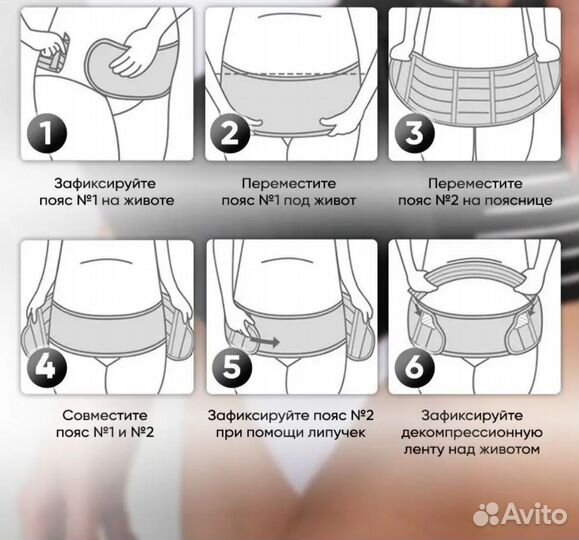 1

Зафиксируйте пояс №1 на животе

2

Переместите пояс №1 под живот

3

Переместите пояс №2 на пояснице

4

Совместите пояс №1 и №2

5

Зафиксируйте пояс №2 при помощи липучек

6

Зафиксируйте декомпрессионную ленту над животом

Avito