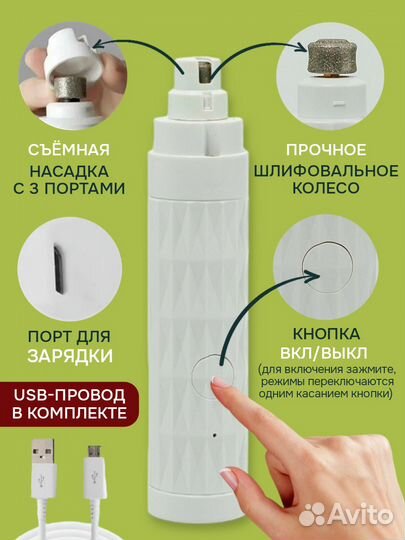 СЪЁМНАЯ НАСАДКА С 3 ПОРТАМИ

ПРОЧНОЕ ШЛИФОВАЛЬНОЕ КОЛЕСО

ПОРТ ДЛЯ ЗАРЯДКИ

КНОПКА ВКЛ/ВЫКЛ
(для включения зажмите, режимы переключаются одним касанием кнопки)

USB-ПРОВОД В КОМПЛЕКТЕ

Avito