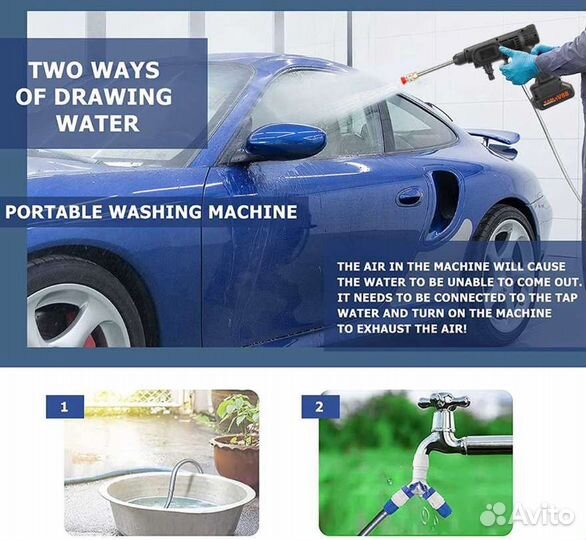 TWO WAYS OF DRAWING WATER

PORTABLE WASHING MACHINE

THE AIR IN THE MACHINE WILL CAUSE THE WATER TO BE UNABLE TO COME OUT. IT NEEDS TO BE CONNECTED TO THE TAP WATER AND TURN ON THE MACHINE TO EXHAUST THE AIR!

1

2

Avito