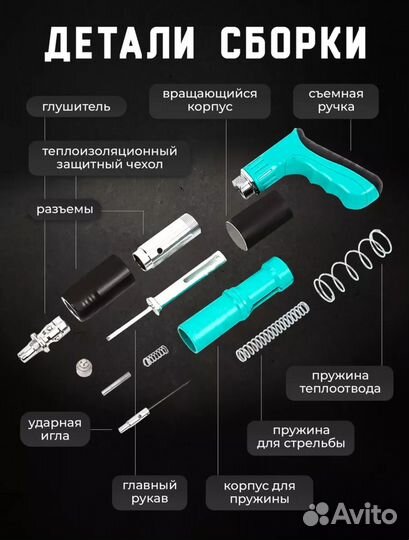 ДЕТАЛИ СБОРКИ

глушитель

вращающийся корпус

съемная ручка

теплоизоляционный защитный чехол

разъемы

пружина теплоотвода

ударная игла

пружина для стрельбы

главный рукав

корпус для пружины

Avito