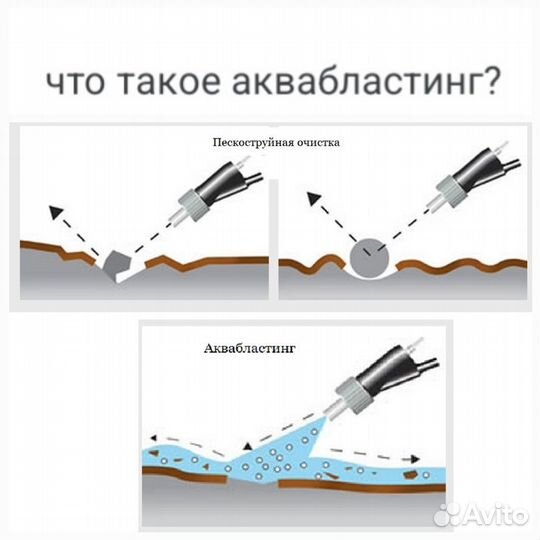 что такое аквабластинг?

Пескоструйная очистка

Аквабластинг

Avito