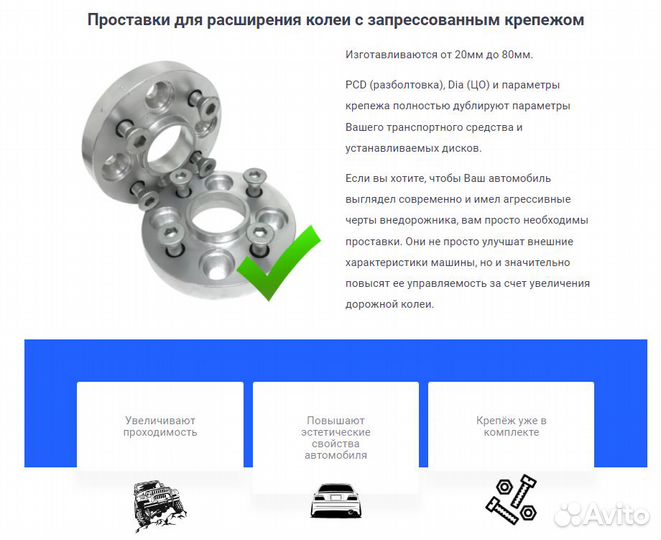 Проставки для расширения колеи с запрессованным крепежом

Изготавливаются от 20мм до 80мм.

PCD (разболтовка), Dia (ЦО) и параметры крепежа полностью дублируют параметры Вашего транспортного средства и устанавливаемых дисков.

Если вы хотите, чтобы Ваш автомобиль выглядел современно и имел агрессивные черты внедорожника, вам просто необходимы проставки. Они не просто улучшат внешние характеристики машины, но и значительно повысят ее управляемость за счет увеличения дорожной колеи.

Увеличивают проходимость

Повышают эстетические свойства автомобиля

Крепёж уже в комплекте

Avito