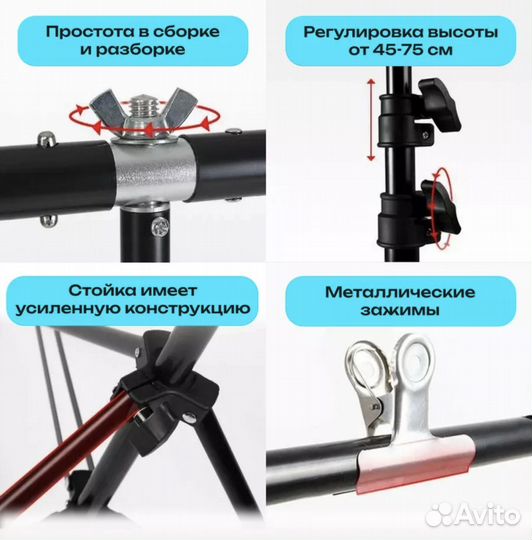 Простота в сборке и разборке

Регулировка высоты от 45-75 см

Стойка имеет усиленную конструкцию

Металлические зажимы

Avito