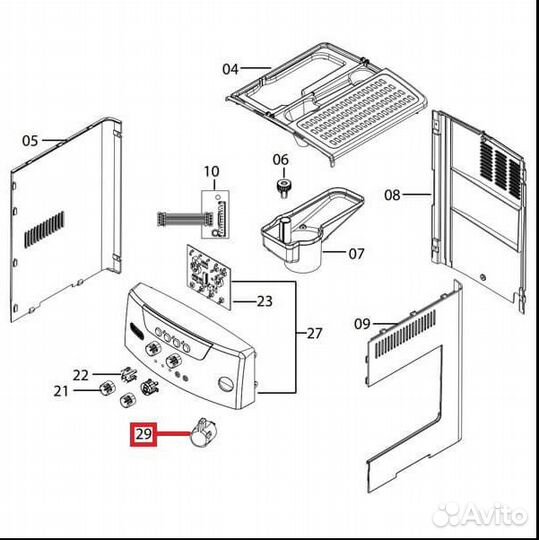 04
05
06
10
08
07
23
27
09
22
21
29
Avito