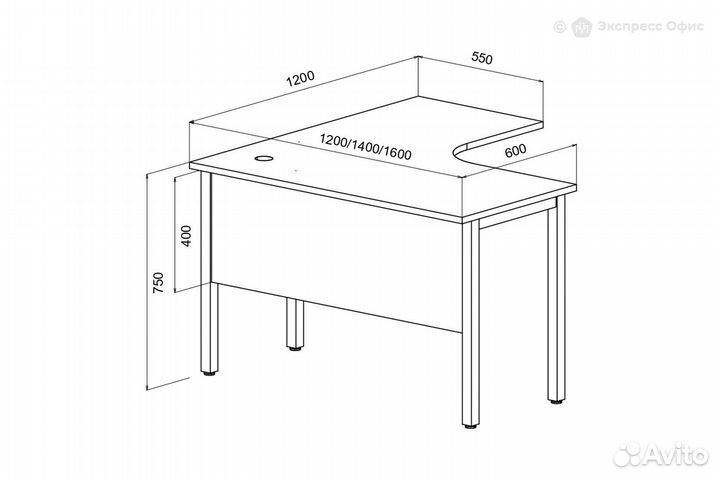 © Экспресс Офис

1200

550

1200/1400/1600

600

400

750

Avito