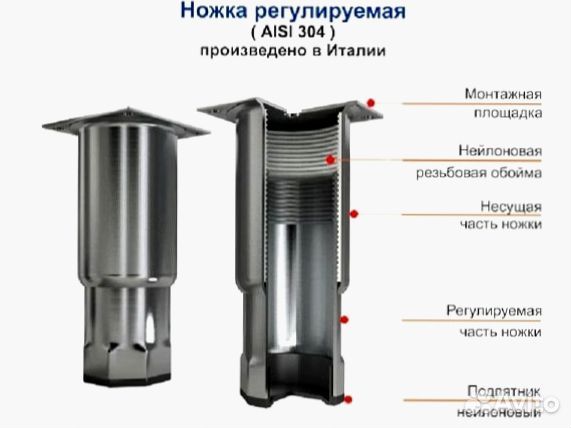 Ножка регулируемая
( AISI 304 )
произведено в Италии

Монтажная площадка

Нейлоновая резьбовая обойма

Несущая часть ножки

Регулируемая часть ножки

Подпятник нейлоновый

Avito