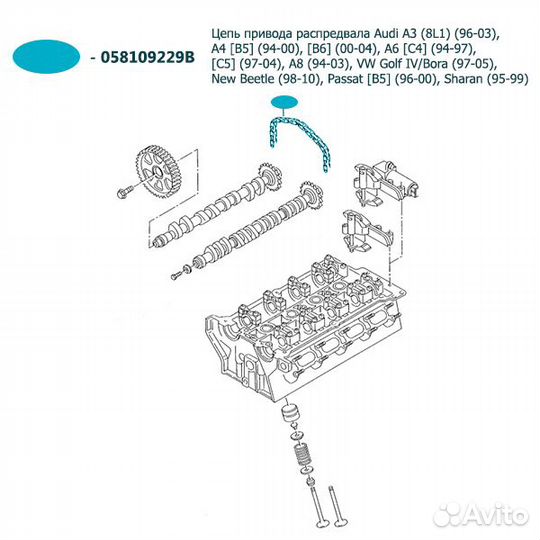 - 058109229B

Цепь привода распредвала Audi A3 (8L1) (96-03), A4 [B5] (94-00), [B6] (00-04), A6 [C4] (94-97), [C5] (97-04), A8 (94-03), VW Golf IV/Bora (97-05), New Beetle (98-10), Passat [B5] (96-00), Sharan (95-99)

Avito