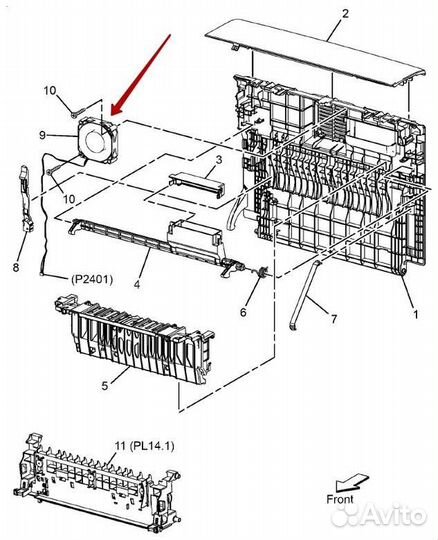 2

10

9

3

10

8

(P2401)

4

6

7

1

5

11 (PL14.1)

Front

Avito