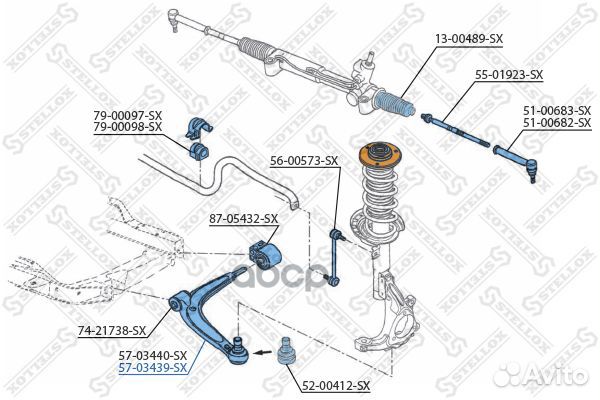 13-00489-SX
55-01923-SX
51-00683-SX
51-00682-SX
79-00097-SX
79-00098-SX
56-00573-SX
87-05432-SX
74-21738-SX
57-03440-SX
57-03439-SX
52-00412-SX
STELLOX
Avito