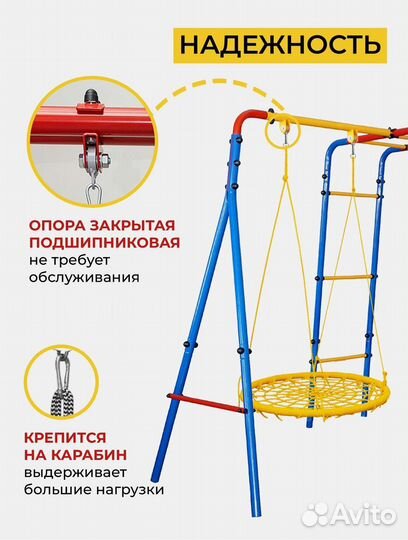 НАДЕЖНОСТЬ

ОПОРА ЗАКРЫТАЯ ПОДШИПНИКОВАЯ
не требует обслуживания

КРЕПИТСЯ НА КАРАБИН
выдерживает большие нагрузки

Avito