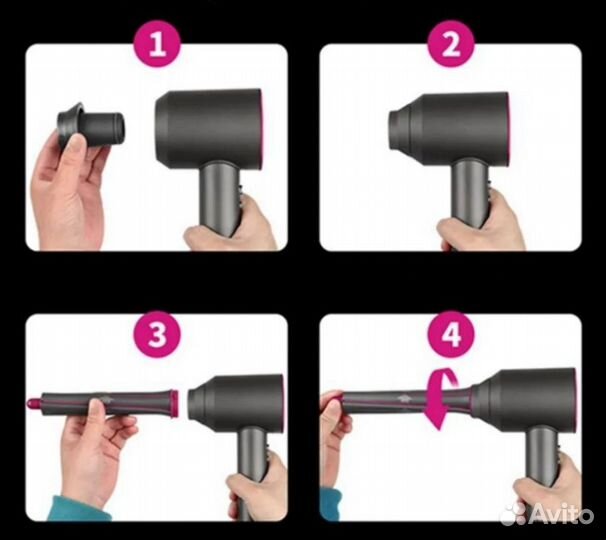 1

2

3

4

Avito