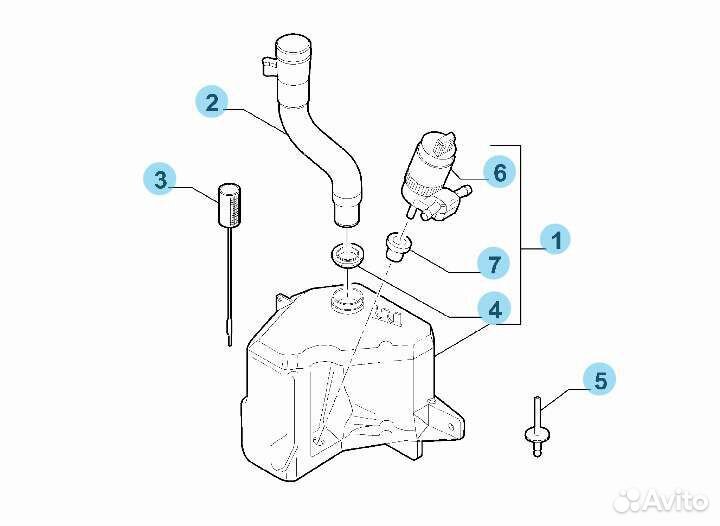 2

3

6

1

7

4

5

Avito