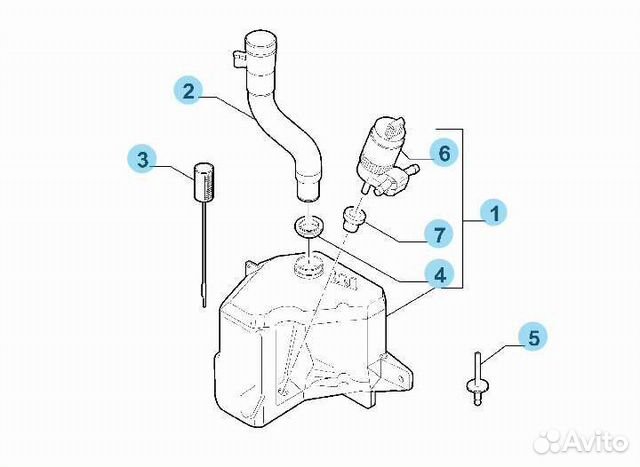 2
3
6
1
7
4
5
Avito