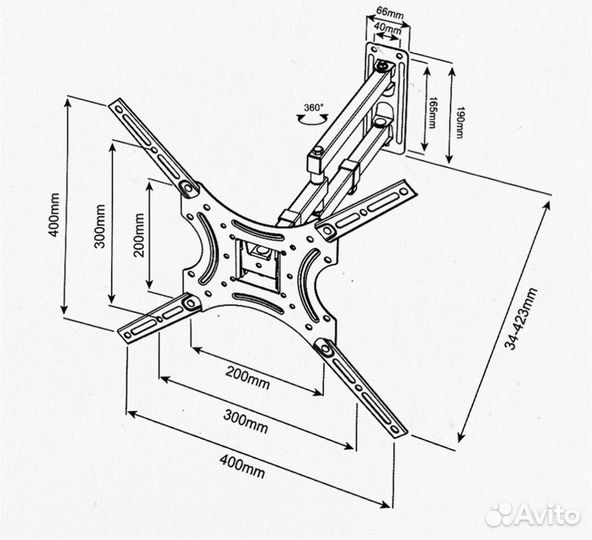 66mm
40mm
360°
165mm
190mm
400mm
300mm
200mm
34-423mm
200mm
300mm
400mm
Avito