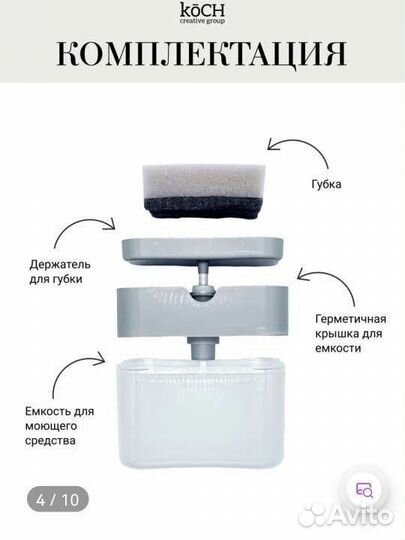 kōCH
creative group

КОМПЛЕКТАЦИЯ

Губка

Держатель для губки

Герметичная крышка для емкости

Емкость для моющего средства

4 / 10

Avito