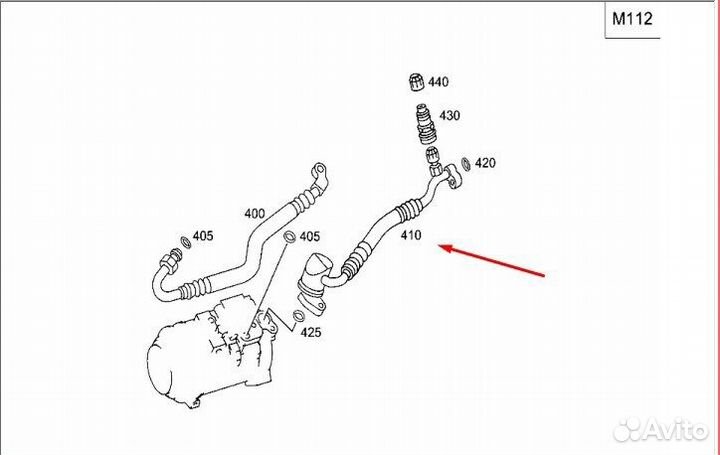 M112

440
430
420
400
405
405
410
425

Avito