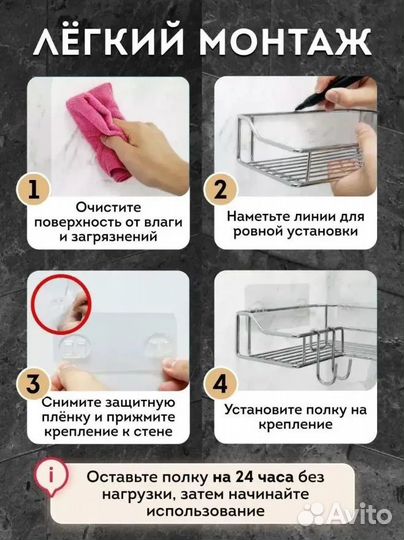 ЛЁГКИЙ МОНТАЖ

1
Очистите поверхность от влаги и загрязнений

2
Наметьте линии для ровной установки

3
Снимите защитную плёнку и прижмите крепление к стене

4
Установите полку на крепление

i
Оставьте полку на 24 часа без нагрузки, затем начинайте использование

Avito