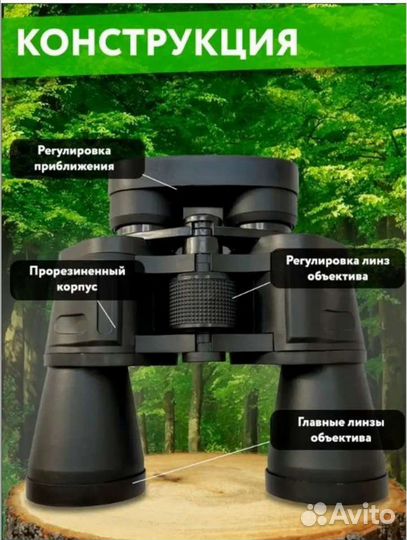 КОНСТРУКЦИЯ

Регулировка приближения

Прорезиненный корпус

Регулировка линз объектива

Главные линзы объектива

Avito