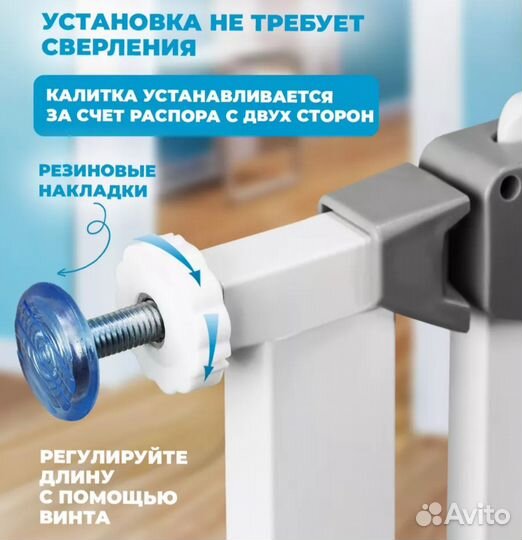 УСТАНОВКА НЕ ТРЕБУЕТ СВЕРЛЕНИЯ

КАЛИТКА УСТАНАВЛИВАЕТСЯ ЗА СЧЕТ РАСПОРА С ДВУХ СТОРОН

РЕЗИНОВЫЕ НАКЛАДКИ

РЕГУЛИРУЙТЕ ДЛИНУ С ПОМОЩЬЮ ВИНТА

Avito