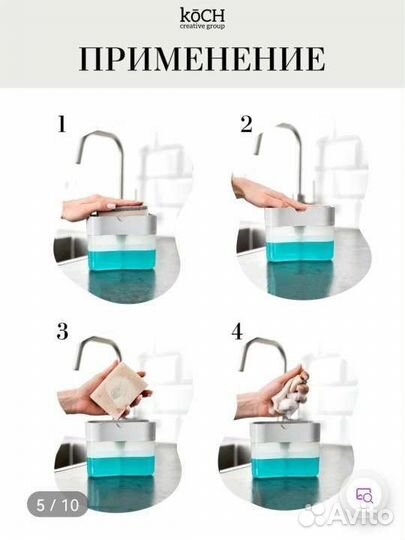 kōCH
creative group

ПРИМЕНЕНИЕ

1

2

3

4

5 / 10

Avito