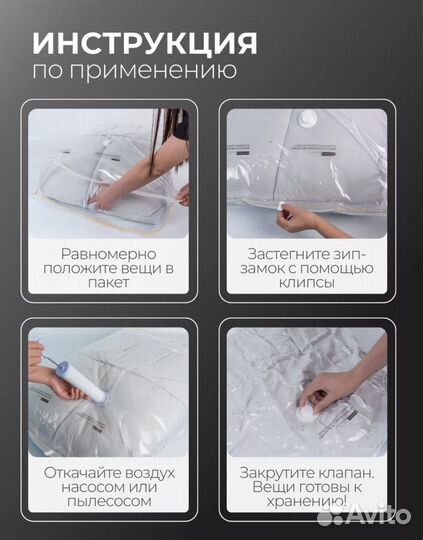 ИНСТРУКЦИЯ
по применению

Равномерно положите вещи в пакет

Застегните зип-замок с помощью клипсы

Откачайте воздух насосом или пылесосом

Закрутите клапан. Вещи готовы к хранению!

Avito