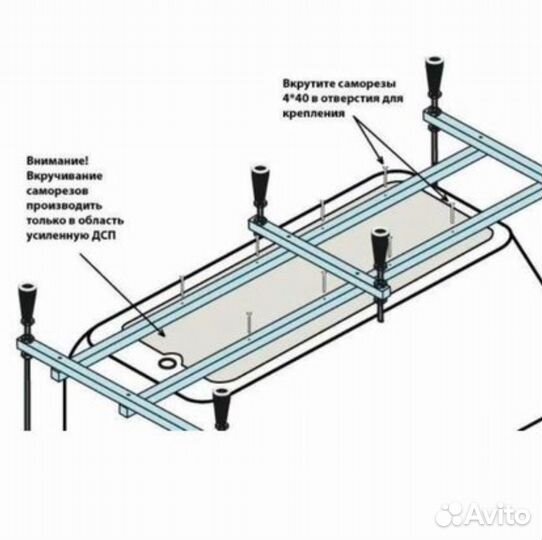 Вкрутите саморезы 4*40 в отверстия для крепления

Внимание! Вкручивание саморезов производить только в область усиленную ДСП

Avito