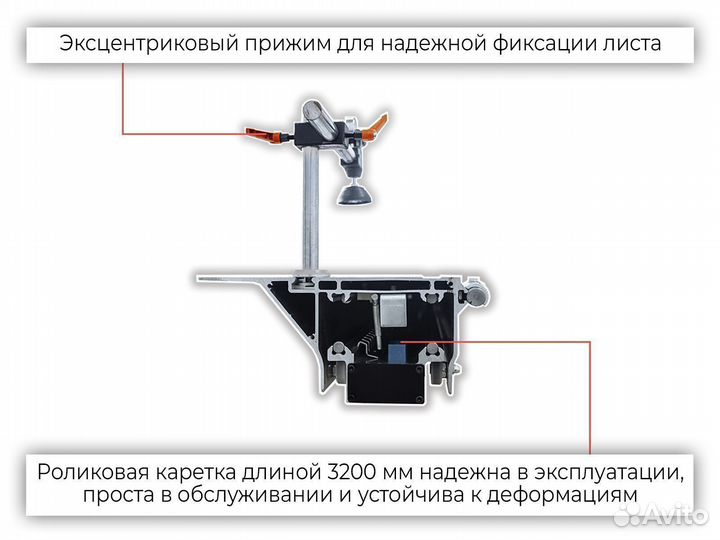 Эксцентриковый прижим для надежной фиксации листа

Роликовая каретка длиной 3200 мм надежна в эксплуатации, проста в обслуживании и устойчива к деформациям

Avito