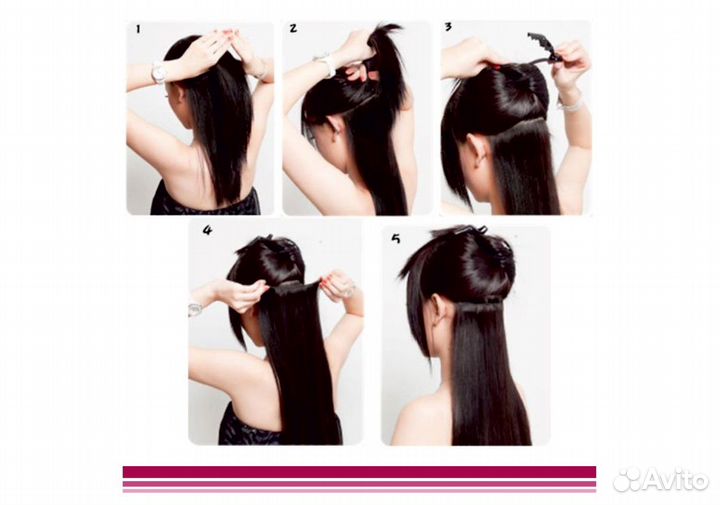 1
2
3
4
5
Avito