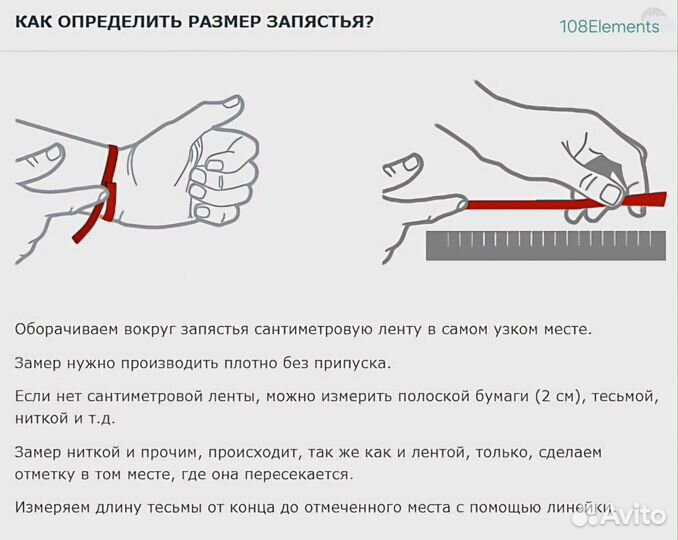 КАК ОПРЕДЕЛИТЬ РАЗМЕР ЗАПЯСТЬЯ?

108Elements

Оборачиваем вокруг запястья сантиметровую ленту в самом узком месте.

Замер нужно производить плотно без припуска.

Если нет сантиметровой ленты, можно измерить полоской бумаги (2 см), тесьмой, ниткой и т.д.

Замер ниткой и прочим, происходит, так же как и лентой, только, сделаем отметку в том месте, где она пересекается.

Измеряем длину тесьмы от конца до отмеченного места с помощью линейки.

Avito